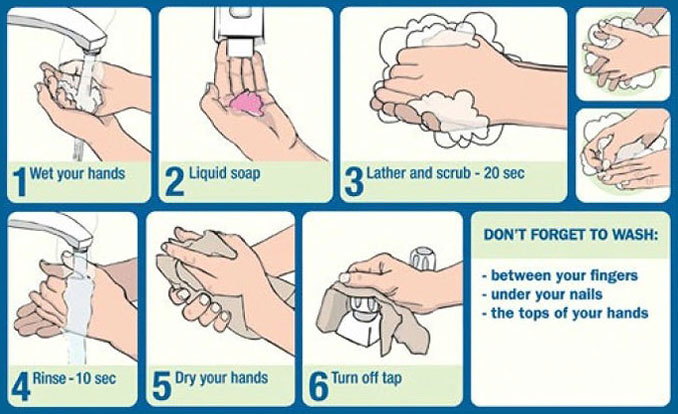 1 Wet your hands

2 Liquid soap

3 Lather and scrub - 20 sec

4 Rinse - 10 sec

5 Dry your hands

6 Turn off tap

DON'T FORGET TO WASH:

- between your fingers
- under your nails
- the tops of your hands